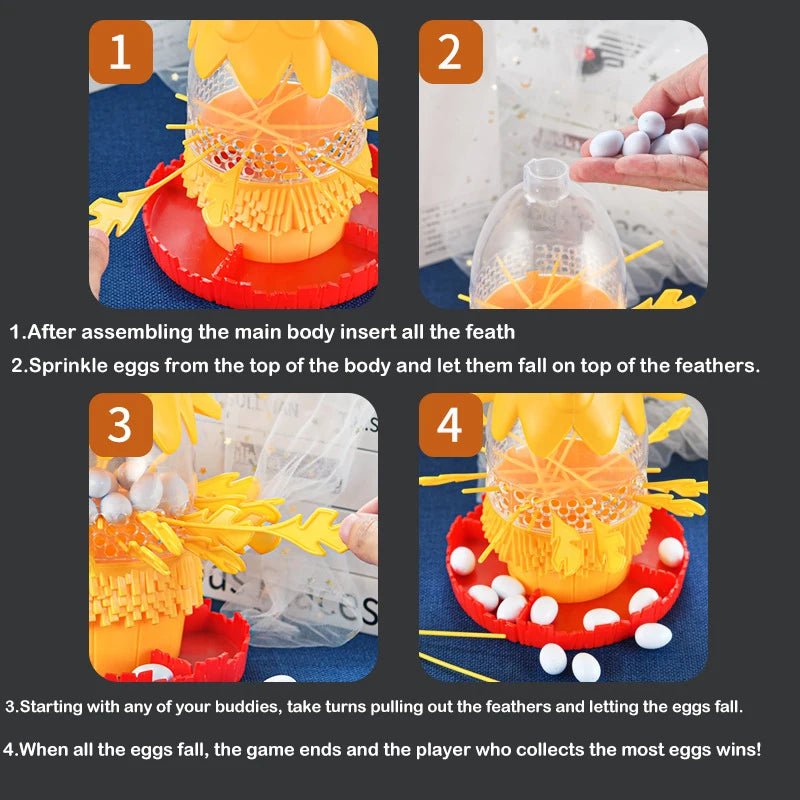 1

2

1.After assembling the main body insert all the feath

2.Sprinkle eggs from the top of the body and let them fall on top of the feathers.

3

4

3.Starting with any of your buddies, take turns pulling out the feathers and letting the eggs fall.

4.When all the eggs fall, the game ends and the player who collects the most eggs wins!